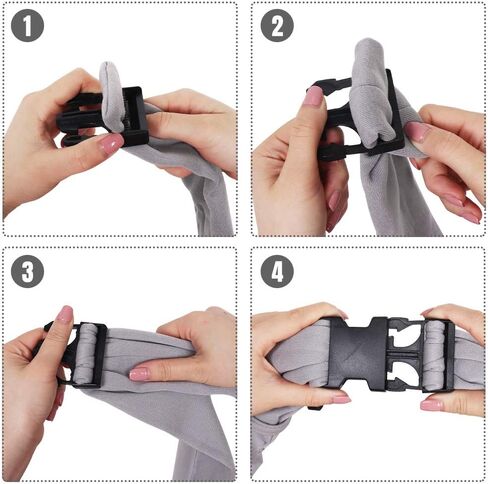 1

2

3

4