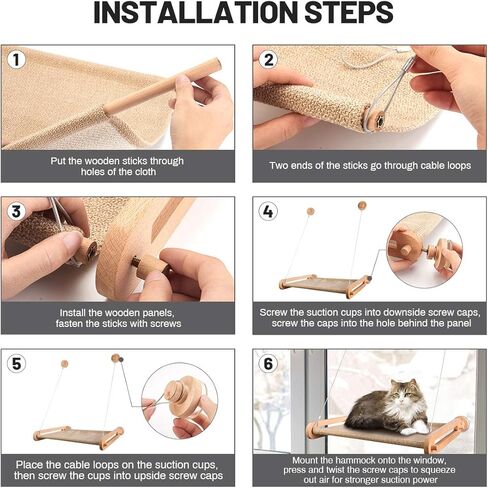 INSTALLATION STEPS

1
Put the wooden sticks through holes of the cloth

2
Two ends of the sticks go through cable loops

3
Install the wooden panels, fasten the sticks with screws

4
Screw the suction cups into downside screw caps, screw the caps into the hole behind the panel

5
Place the cable loops on the suction cups, then screw the cups into upside screw caps

6
Mount the hammock onto the window, press and twist the screw caps to squeeze out air for stronger suction power