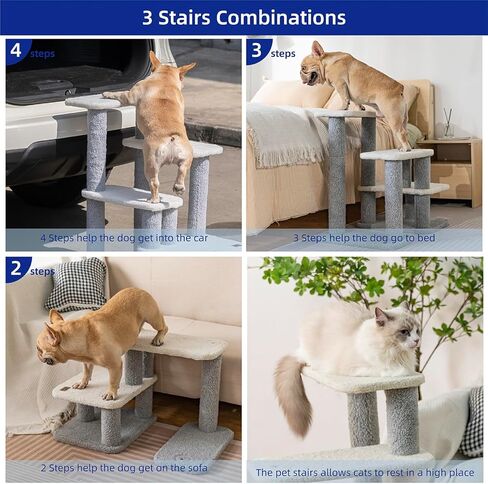 3 Stairs Combinations

4 steps

4 Steps help the dog get into the car

3 steps

3 Steps help the dog go to bed

2 steps

2 Steps help the dog get on the sofa

The pet stairs allows cats to rest in a high place