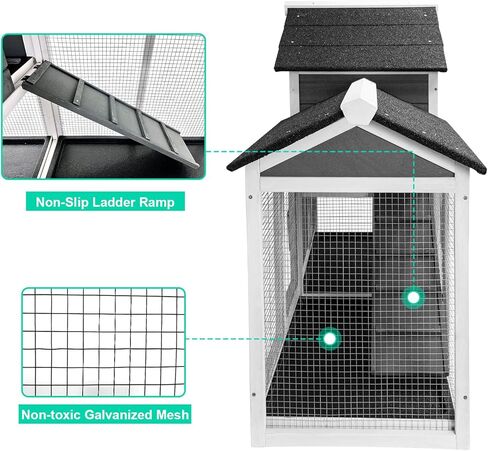 Non-Slip Ladder Ramp

Non-toxic Galvanized Mesh