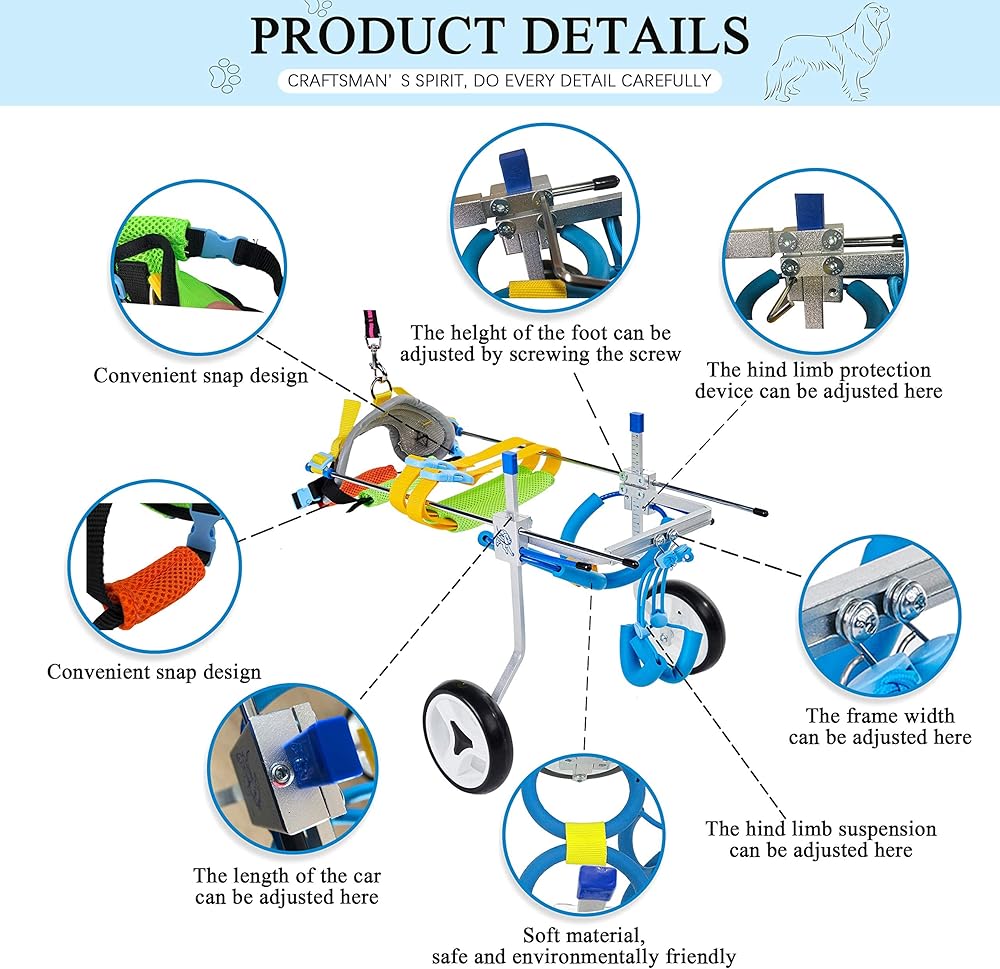 PRODUCT DETAILS

CRAFTSMAN' S SPIRIT, DO EVERY DETAIL CAREFULLY

Convenient snap design

The helght of the foot can be adjusted by screwing the screw

The hind limb protection device can be adjusted here

Convenient snap design

The frame width can be adjusted here

The length of the car can be adjusted here

The hind limb suspension can be adjusted here

Soft material, safe and environmentally friendly