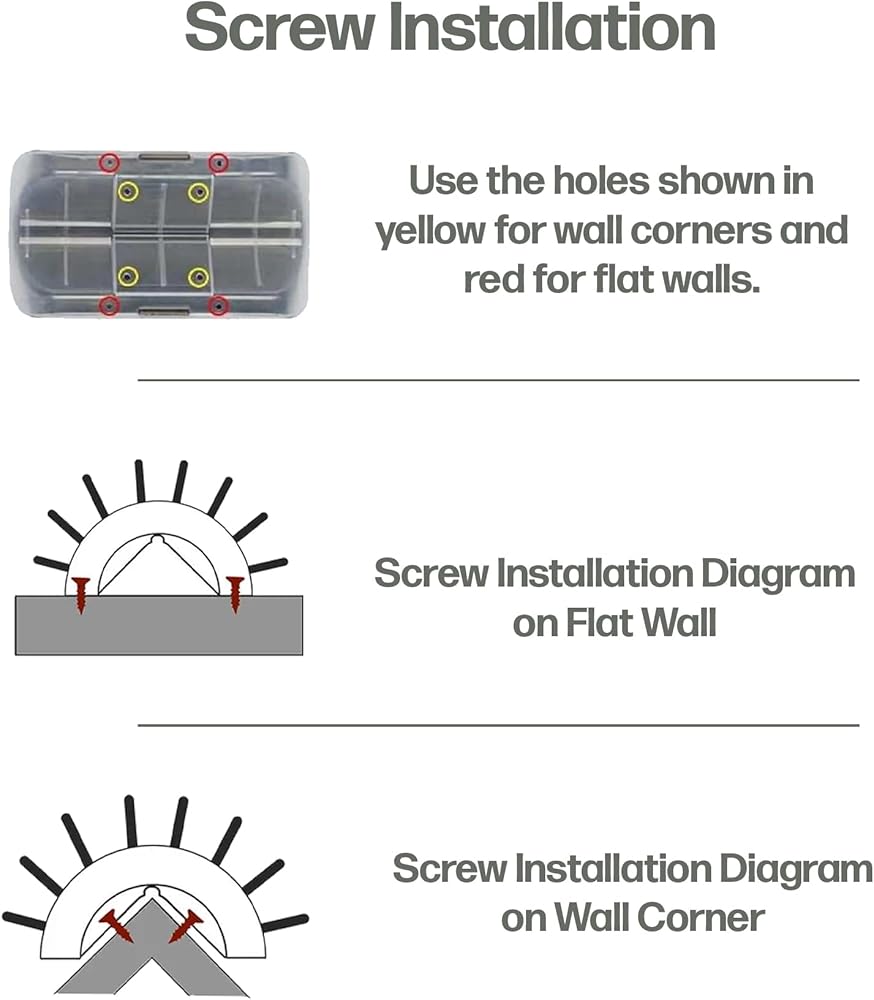 Screw Installation

Use the holes shown in yellow for wall corners and red for flat walls.

Screw Installation Diagram on Flat Wall

Screw Installation Diagram on Wall Corner