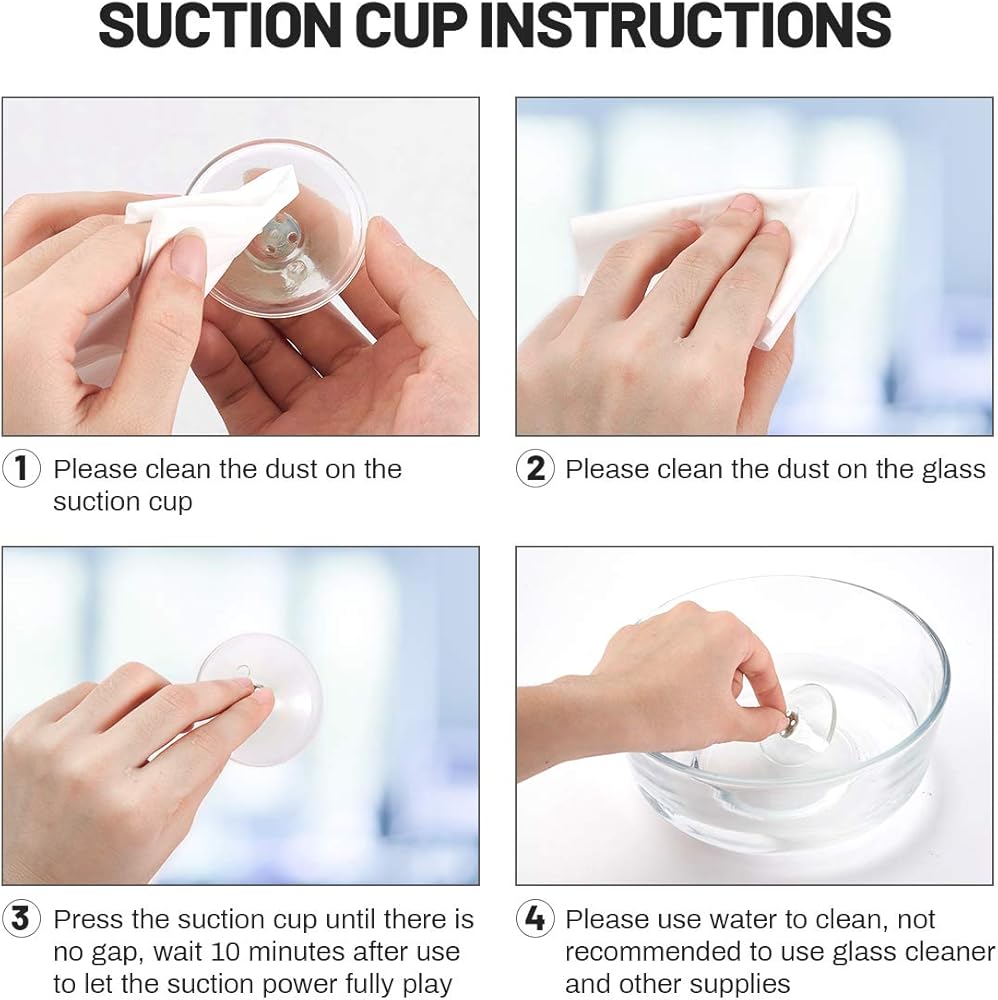 SUCTION CUP INSTRUCTIONS

1 Please clean the dust on the suction cup

2 Please clean the dust on the glass

3 Press the suction cup until there is no gap, wait 10 minutes after use to let the suction power fully play

4 Please use water to clean, not recommended to use glass cleaner and other supplies