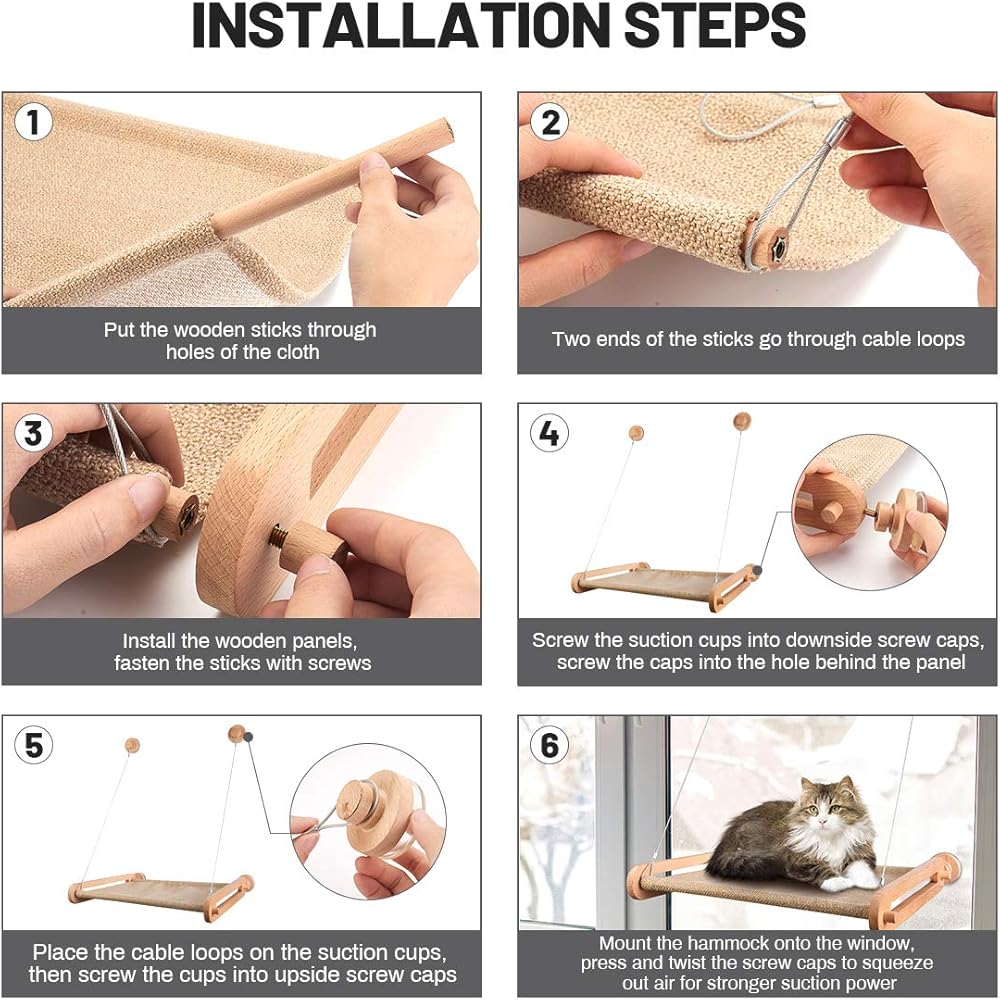 INSTALLATION STEPS

1

Put the wooden sticks through holes of the cloth

2

Two ends of the sticks go through cable loops

3

Install the wooden panels, fasten the sticks with screws

4

Screw the suction cups into downside screw caps, screw the caps into the hole behind the panel

5

Place the cable loops on the suction cups, then screw the cups into upside screw caps

6

Mount the hammock onto the window, press and twist the screw caps to squeeze out air for stronger suction power