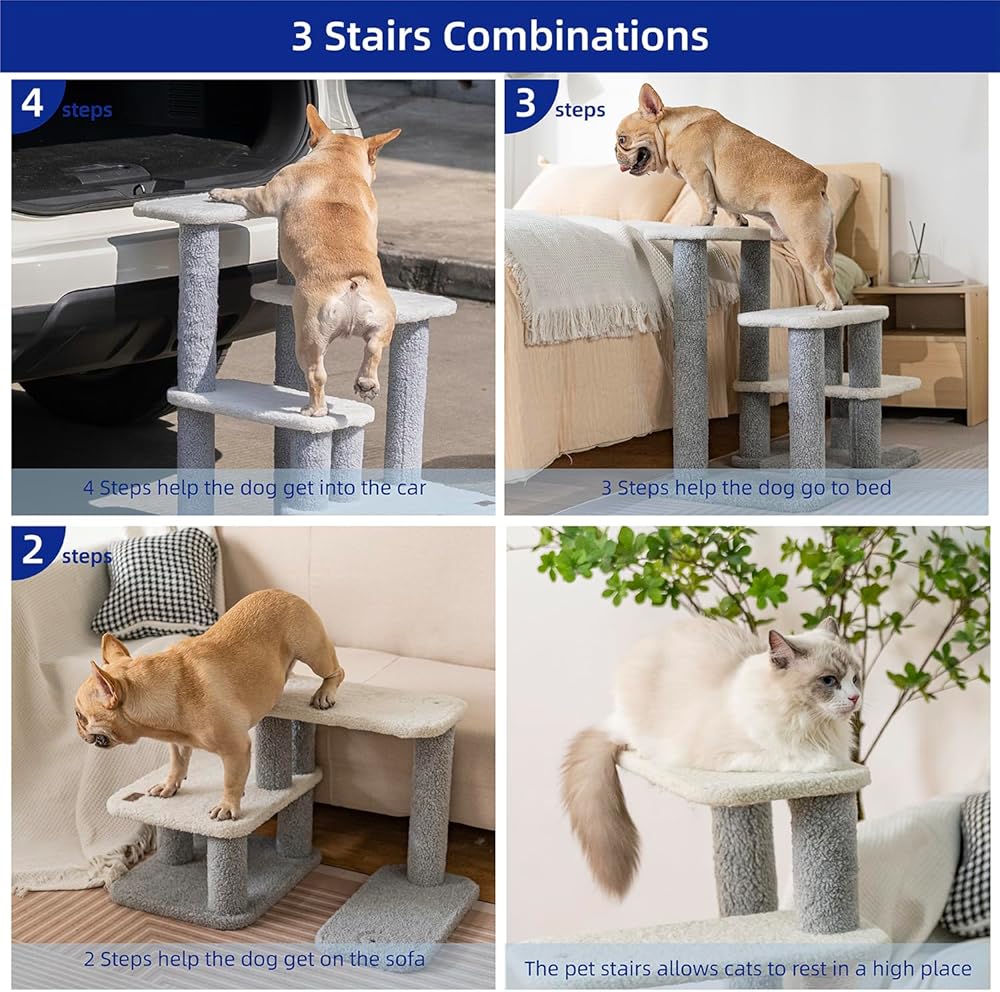 3 Stairs Combinations

4 steps

4 Steps help the dog get into the car

3 steps

3 Steps help the dog go to bed

2 steps

2 Steps help the dog get on the sofa

The pet stairs allows cats to rest in a high place