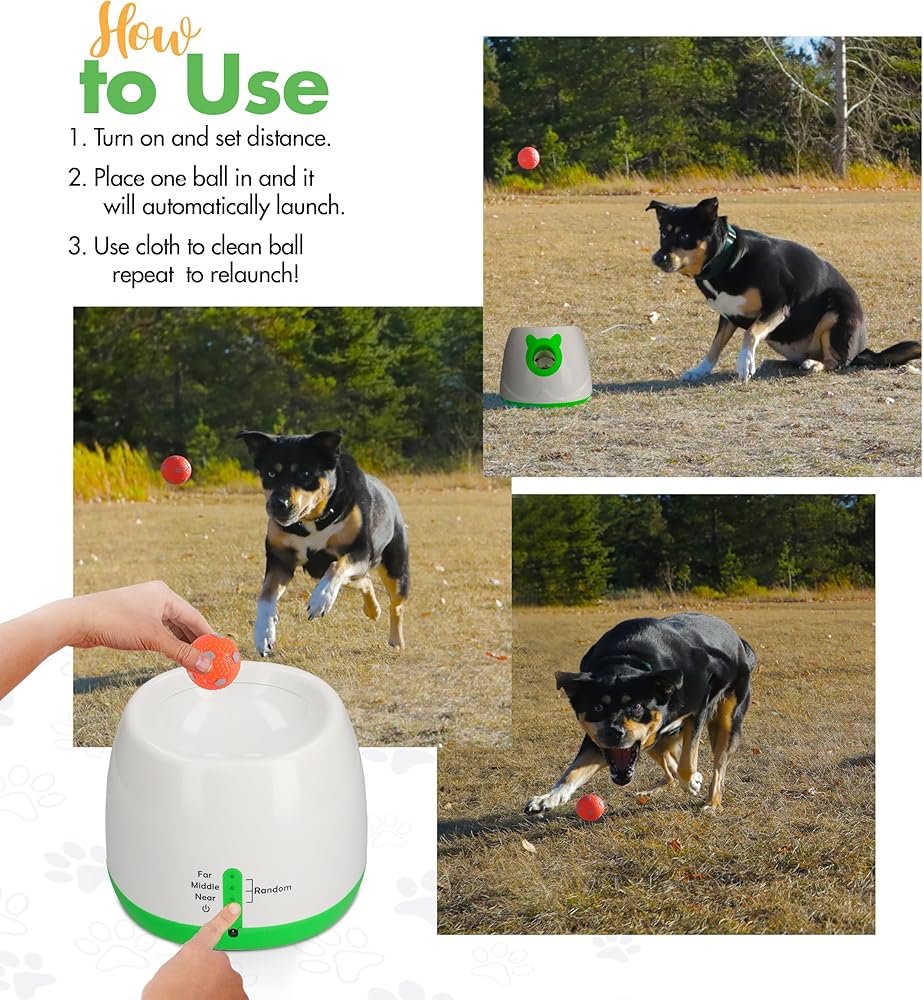 How to Use

1. Turn on and set distance.

2. Place one ball in and it will automatically launch.

3. Use cloth to clean ball repeat to relaunch!

Far
Middle
Near
Random