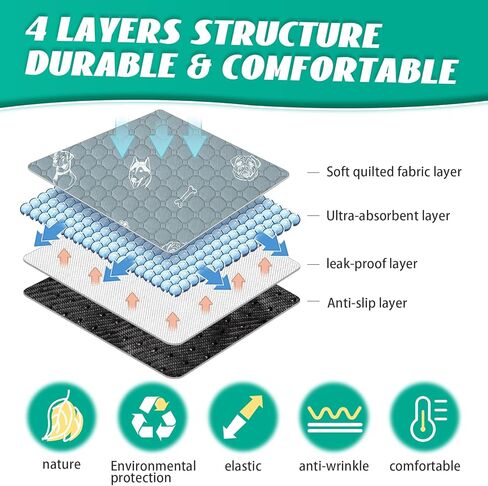 4 LAYERS STRUCTURE
DURABLE & COMFORTABLE

Soft quilted fabric layer

Ultra-absorbent layer

leak-proof layer

Anti-slip layer

nature

Environmental protection

elastic

anti-wrinkle

comfortable