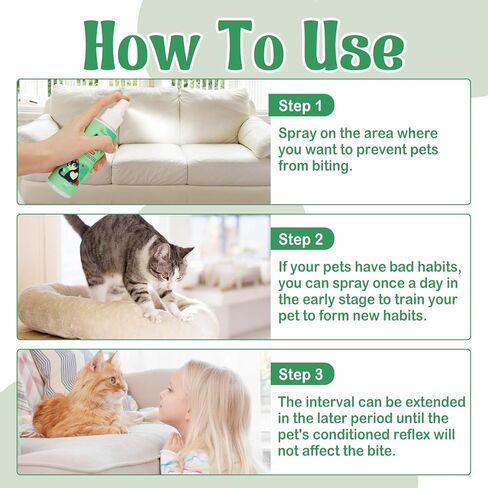 How To Use

Step 1

Spray on the area where you want to prevent pets from biting.

Step 2

If your pets have bad habits, you can spray once a day in the early stage to train your pet to form new habits.

Step 3

The interval can be extended in the later period until the pet's conditioned reflex will not affect the bite.