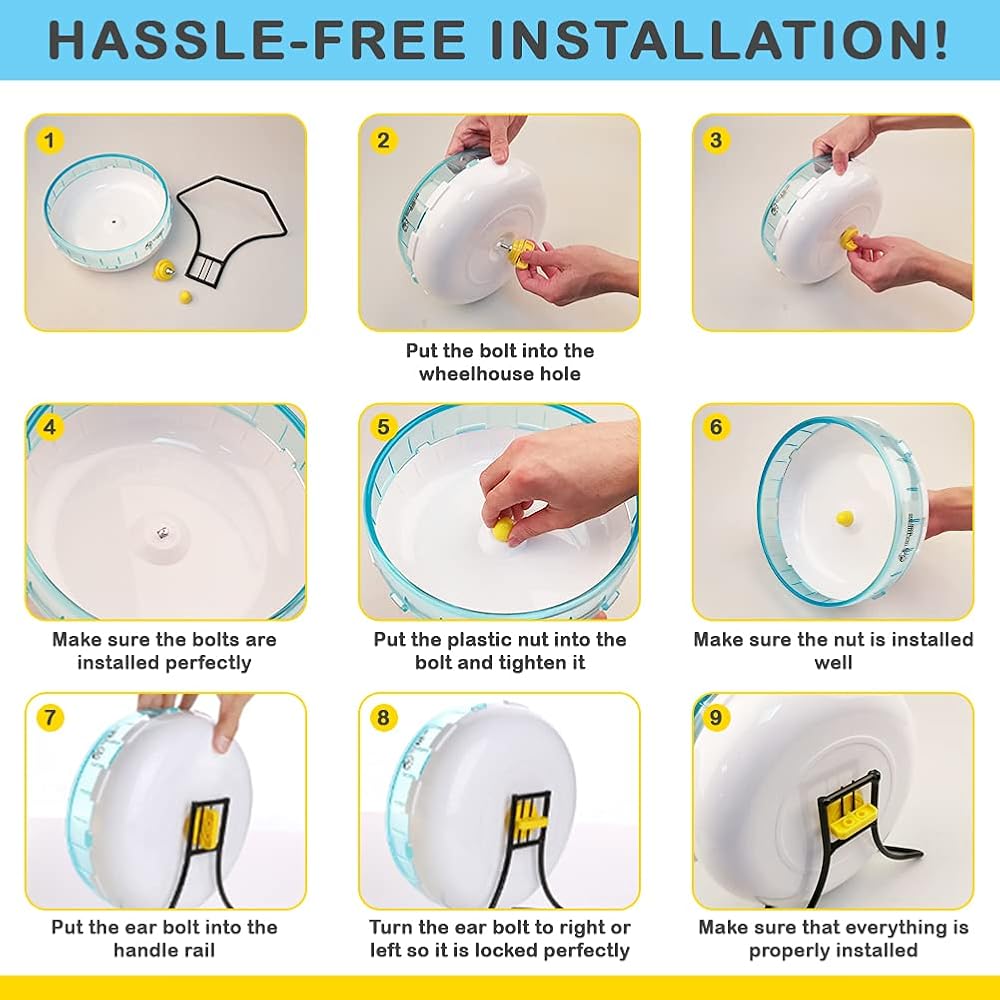 HASSLE-FREE INSTALLATION!

1

2

Put the bolt into the wheelhouse hole

3

4

Make sure the bolts are installed perfectly

5

Put the plastic nut into the bolt and tighten it

6

Make sure the nut is installed well

7

Put the ear bolt into the handle rail

8

Turn the ear bolt to right or left so it is locked perfectly

9

Make sure that everything is properly installed