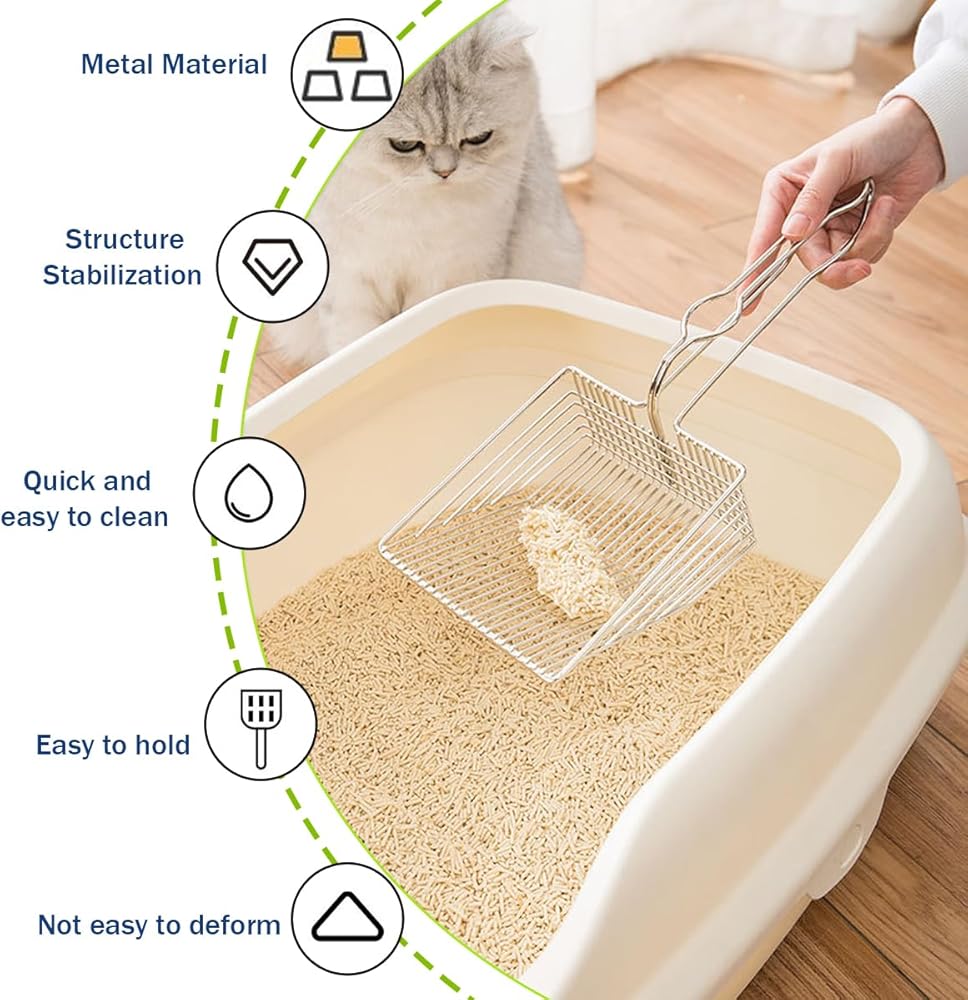 Metal Material

Structure Stabilization

Quick and easy to clean

Easy to hold

Not easy to deform