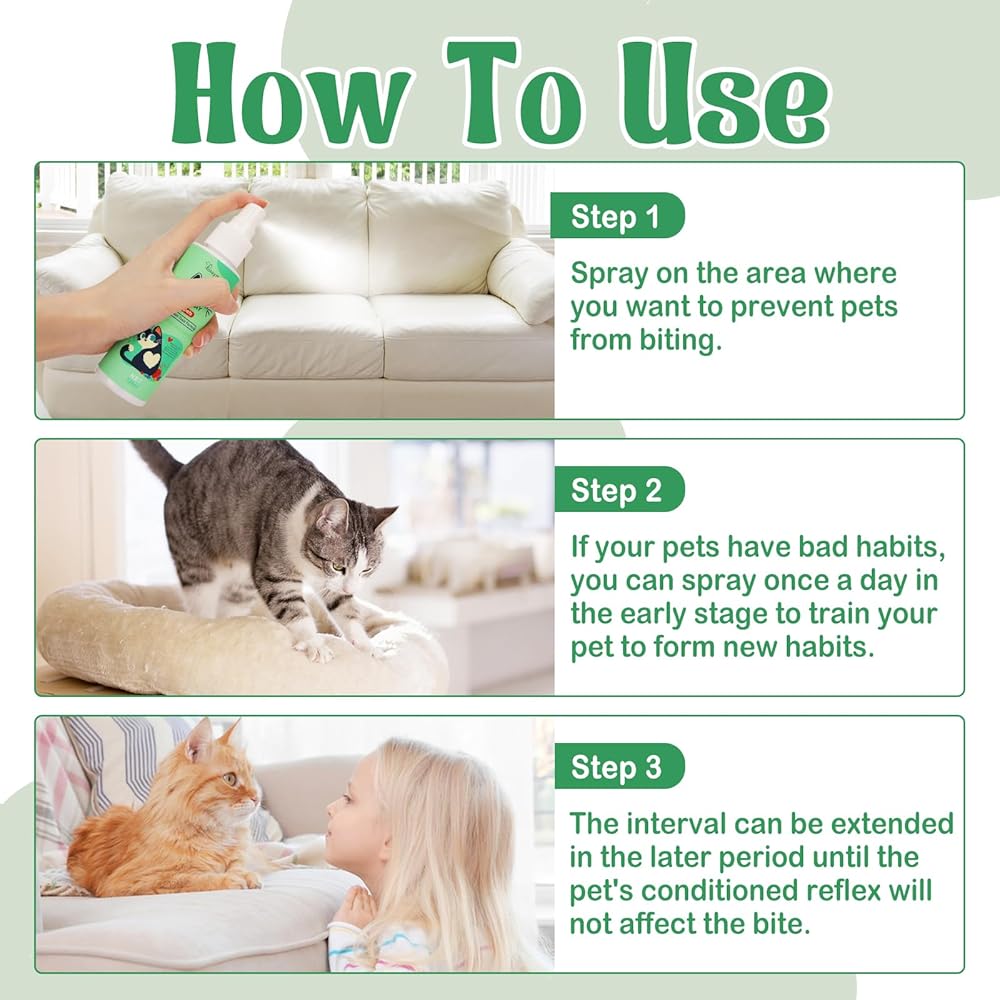 How To Use

Step 1

Spray on the area where you want to prevent pets from biting.

Step 2

If your pets have bad habits, you can spray once a day in the early stage to train your pet to form new habits.

Step 3

The interval can be extended in the later period until the pet's conditioned reflex will not affect the bite.