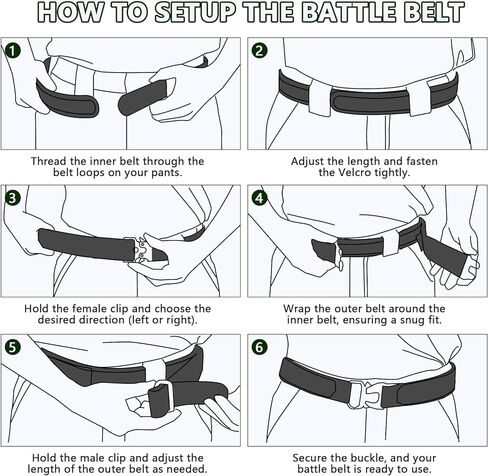 HOW TO SETUP THE BATTLE BELT

1

Thread the inner belt through the belt loops on your pants.

2

Adjust the length and fasten the Velcro tightly.

3

Hold the female clip and choose the desired direction (left or right).

4

Wrap the outer belt around the inner belt, ensuring a snug fit.

5

Hold the male clip and adjust the length of the outer belt as needed.

6

Secure the buckle, and your battle belt is ready to use.