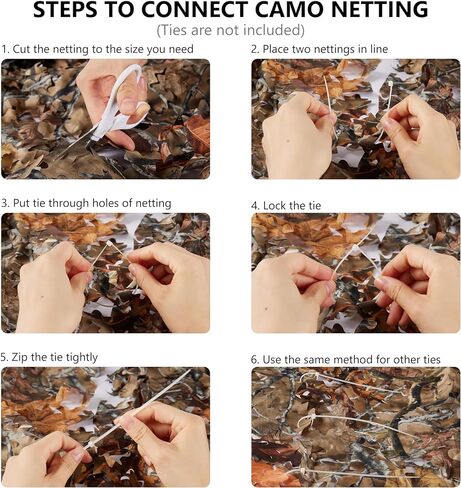 STEPS TO CONNECT CAMO NETTING
(Ties are not included)

1. Cut the netting to the size you need

2. Place two nettings in line

3. Put tie through holes of netting

4. Lock the tie

5. Zip the tie tightly

6. Use the same method for other ties