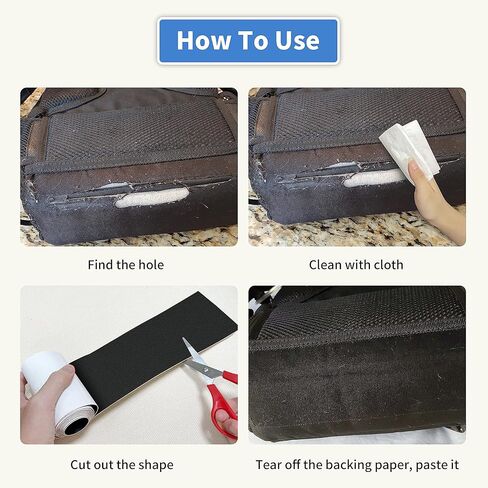 How To Use

Find the hole

Clean with cloth

Cut out the shape

Tear off the backing paper, paste it