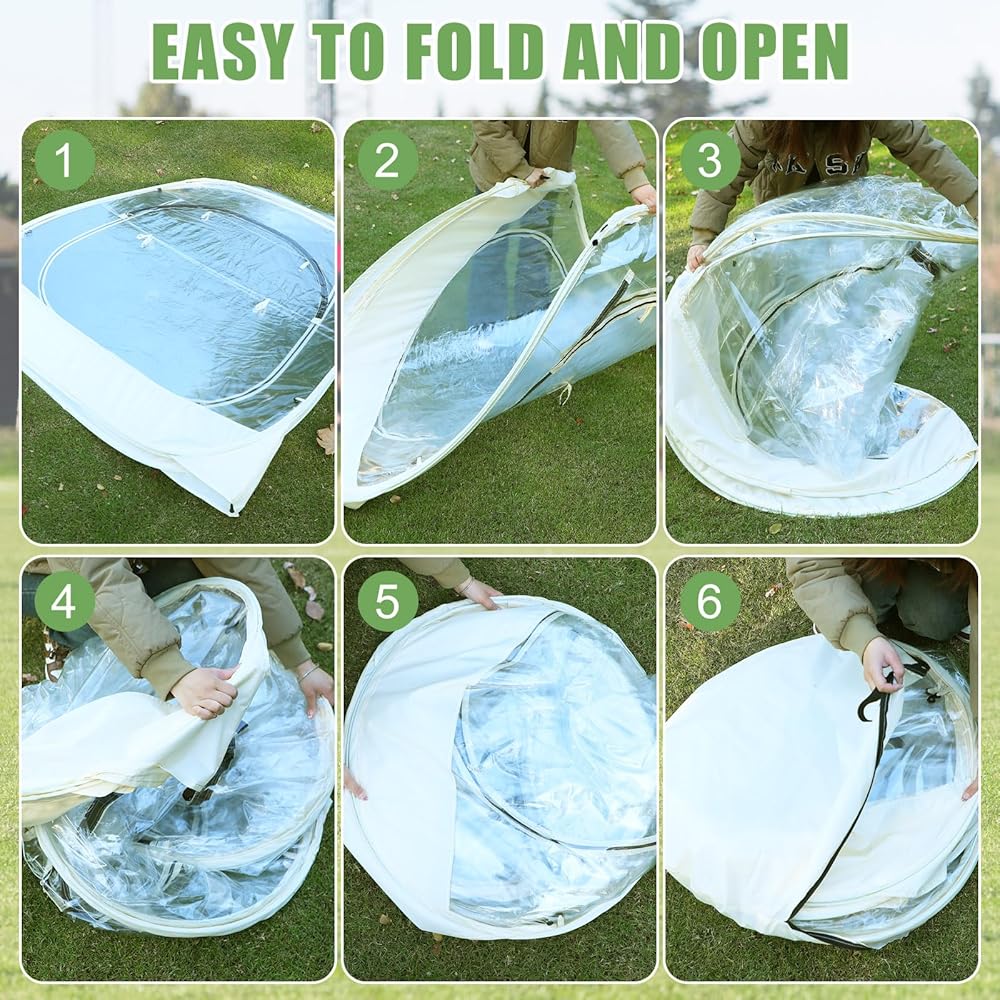 EASY TO FOLD AND OPEN

1

2

3

4

5

6