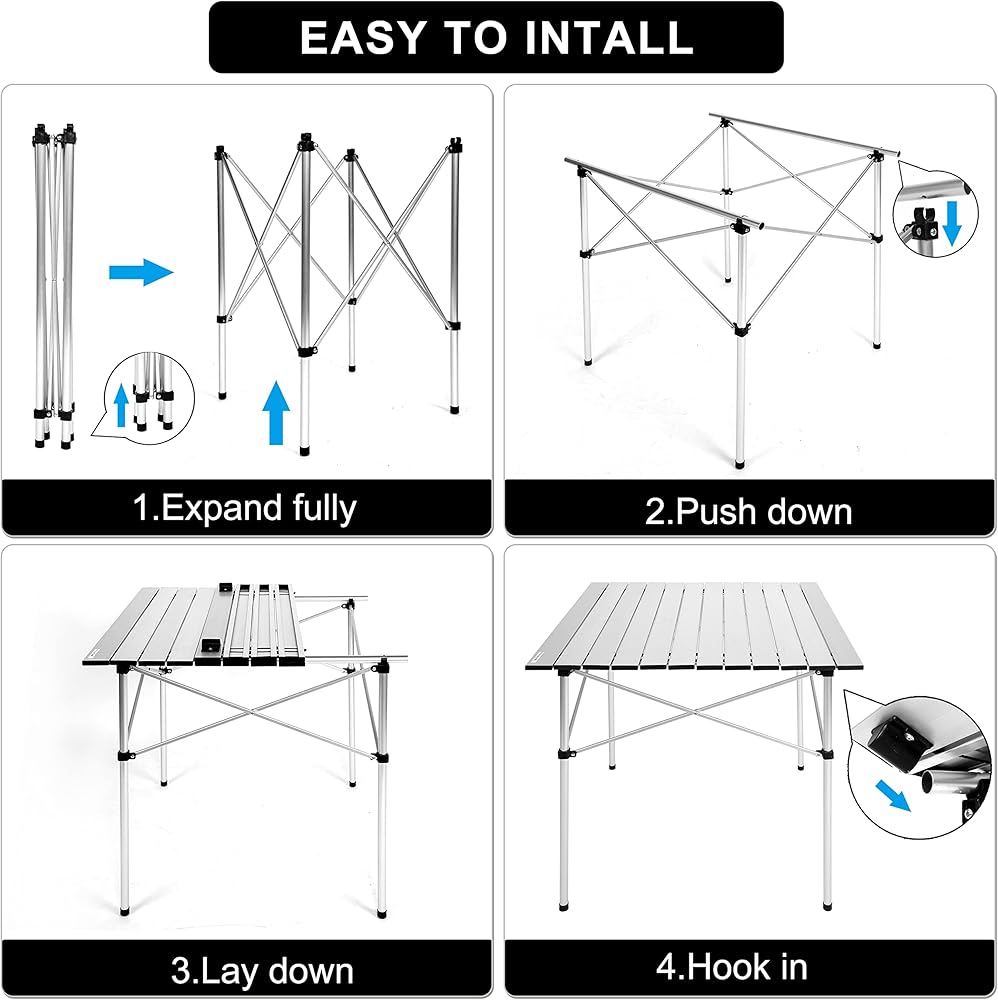 EASY TO INTALL

1.Expand fully

2.Push down

3.Lay down

4.Hook in