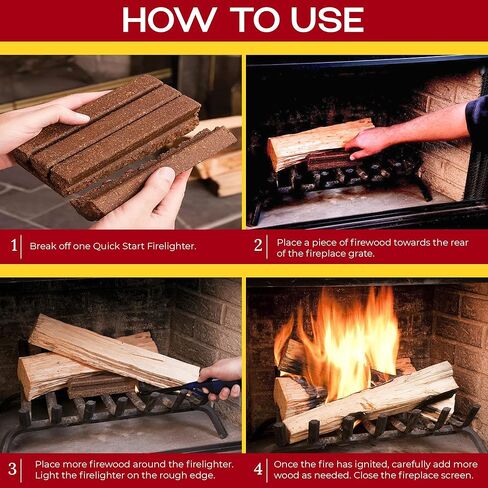 HOW TO USE

1 Break off one Quick Start Firelighter.

2 Place a piece of firewood towards the rear of the fireplace grate.

3 Place more firewood around the firelighter. Light the firelighter on the rough edge.

4 Once the fire has ignited, carefully add more wood as needed. Close the fireplace screen.