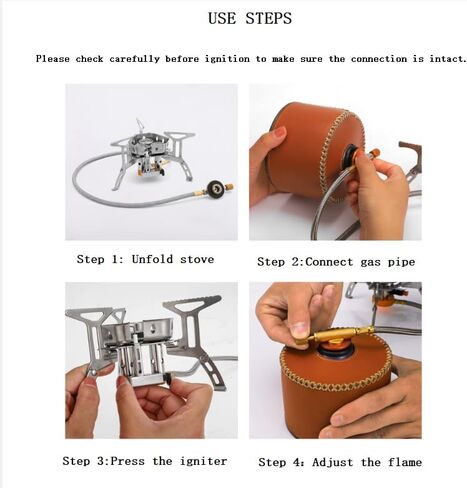 USE STEPS

Please check carefully before ignition to make sure the connection is intact.

Step 1: Unfold stove

Step 2:Connect gas pipe

Step 3:Press the igniter

Step 4: Adjust the flame