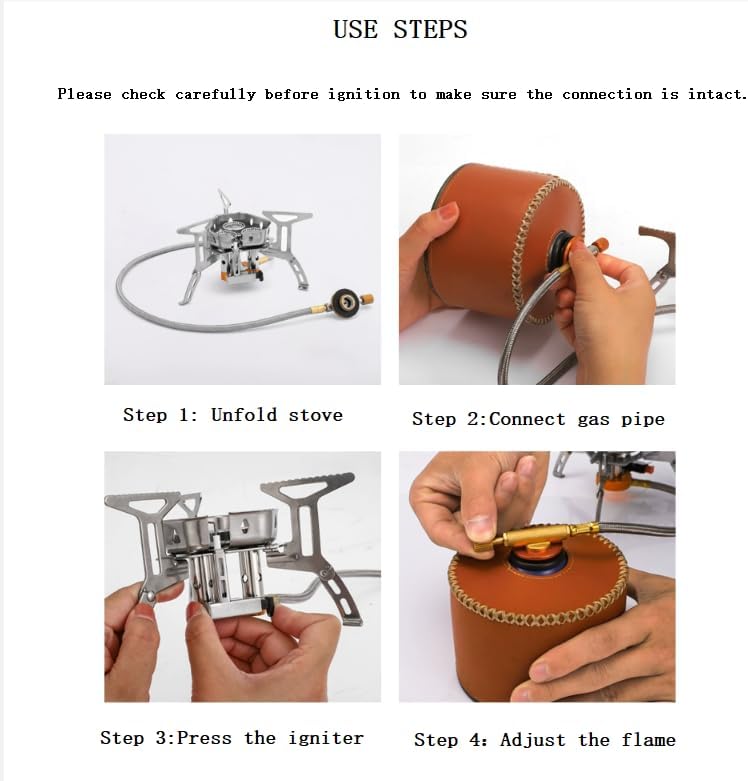 USE STEPS

Please check carefully before ignition to make sure the connection is intact.

Step 1: Unfold stove

Step 2:Connect gas pipe

Step 3:Press the igniter

Step 4: Adjust the flame