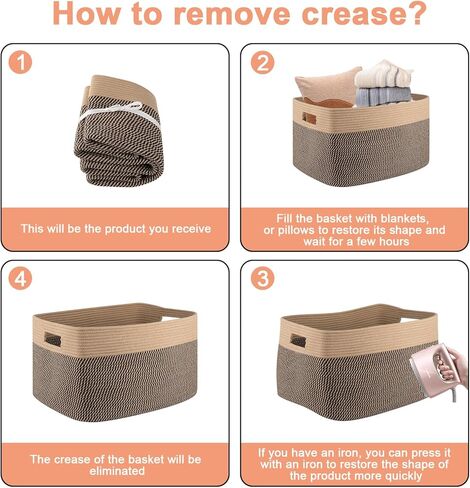 How to remove crease?

1

This will be the product you receive

2

Fill the basket with blankets, or pillows to restore its shape and wait for a few hours

4

The crease of the basket will be eliminated

3

If you have an iron, you can press it with an iron to restore the shape of the product more quickly