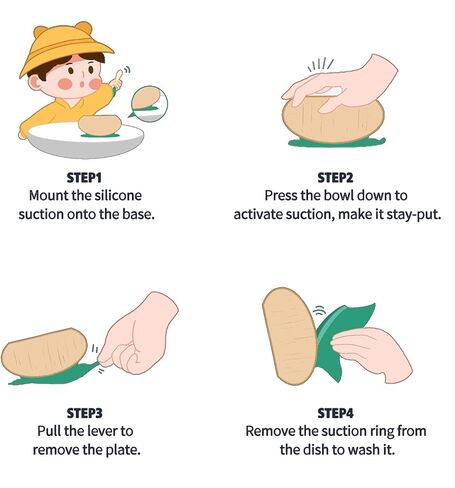 STEP1
Mount the silicone suction onto the base.

STEP2
Press the bowl down to activate suction, make it stay-put.

STEP3
Pull the lever to remove the plate.

STEP4
Remove the suction ring from the dish to wash it.