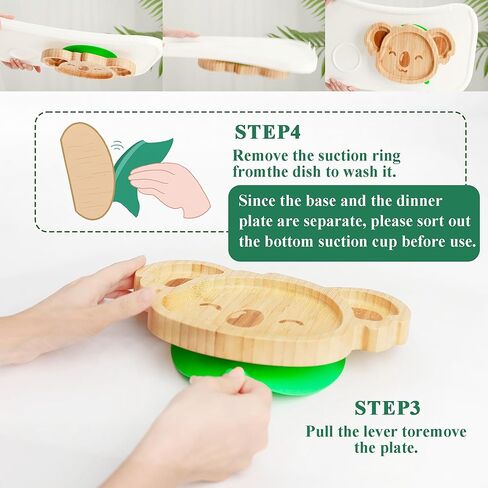 STEP4

Remove the suction ring fromthe dish to wash it.

Since the base and the dinner plate are separate, please sort out the bottom suction cup before use.

STEP3

Pull the lever toremove the plate.