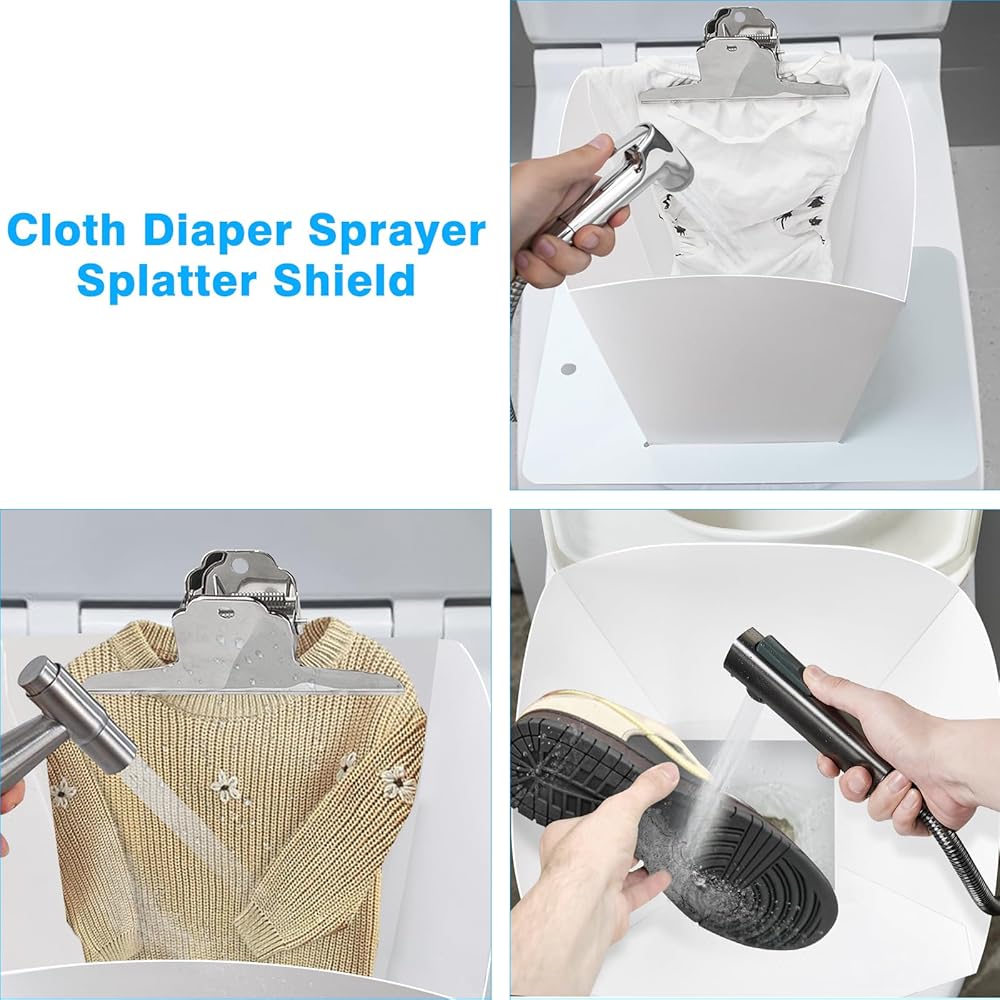 Cloth Diaper Sprayer
Splatter Shield