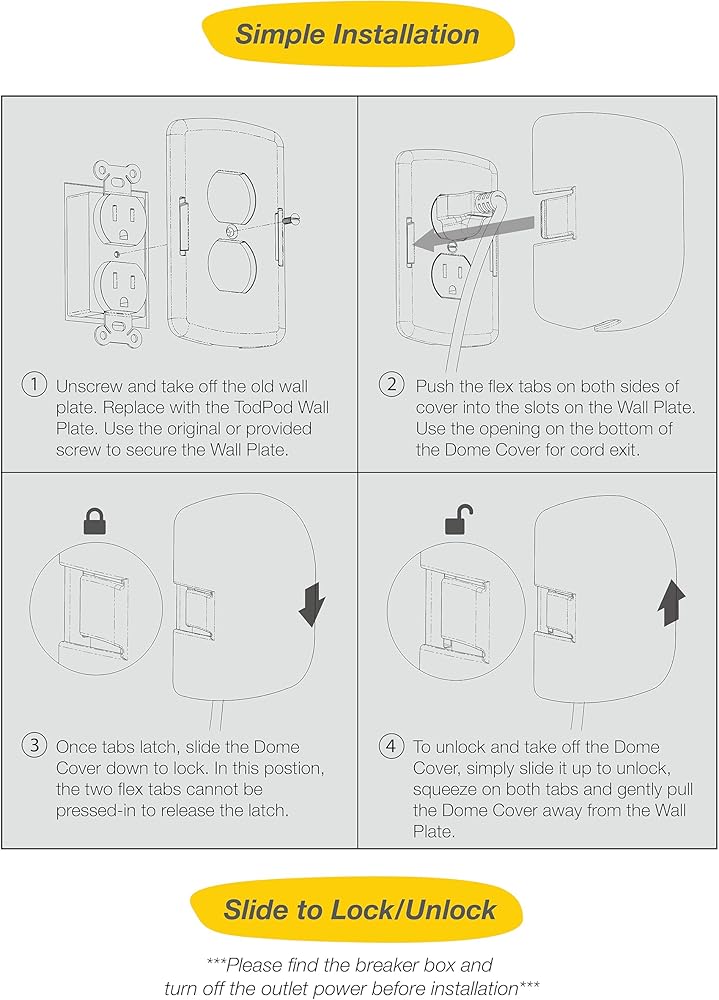 Simple Installation

1 Unscrew and take off the old wall plate. Replace with the TodPod Wall Plate. Use the original or provided screw to secure the Wall Plate.

2 Push the flex tabs on both sides of cover into the slots on the Wall Plate. Use the opening on the bottom of the Dome Cover for cord exit.

3 Once tabs latch, slide the Dome Cover down to lock. In this postion, the two flex tabs cannot be pressed-in to release the latch.

4 To unlock and take off the Dome Cover, simply slide it up to unlock, squeeze on both tabs and gently pull the Dome Cover away from the Wall Plate.

Slide to Lock/Unlock

***Please find the breaker box and turn off the outlet power before installation***