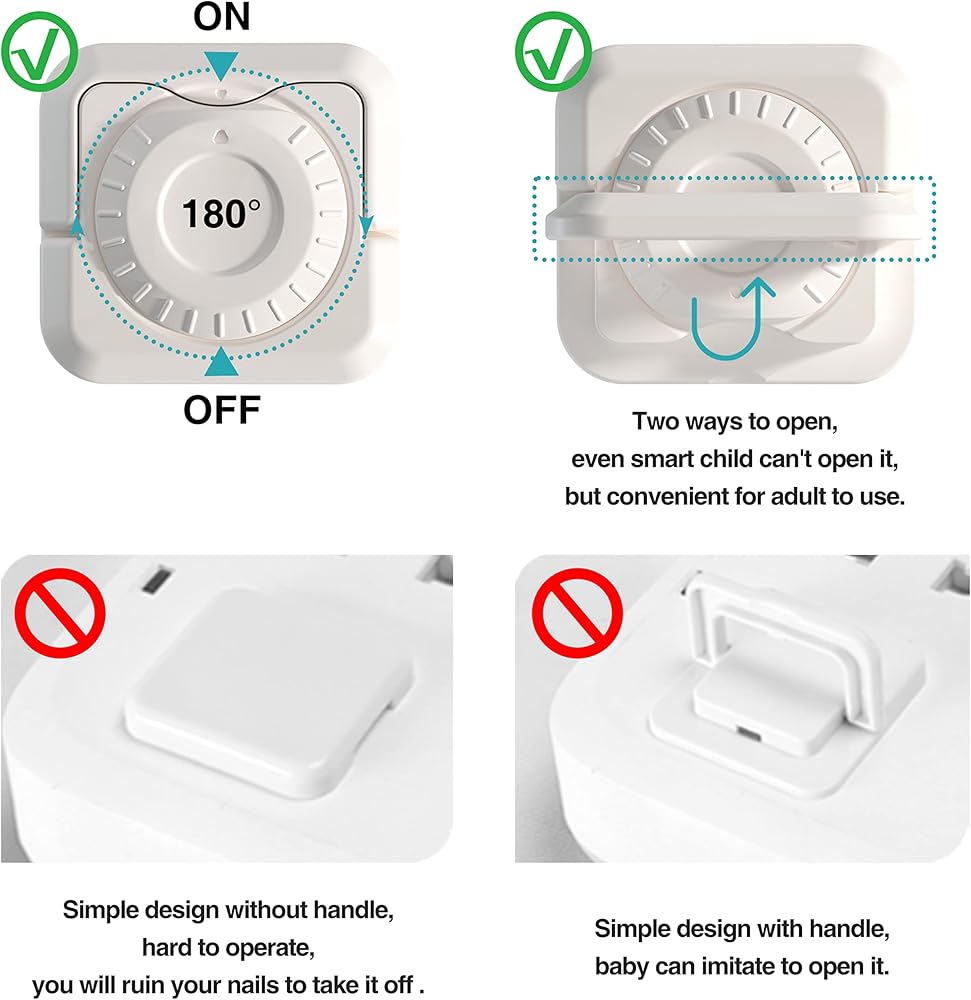 ON

180°

OFF

Two ways to open,
even smart child can't open it,
but convenient for adult to use.

Simple design without handle,
hard to operate,
you will ruin your nails to take it off .

Simple design with handle,
baby can imitate to open it.