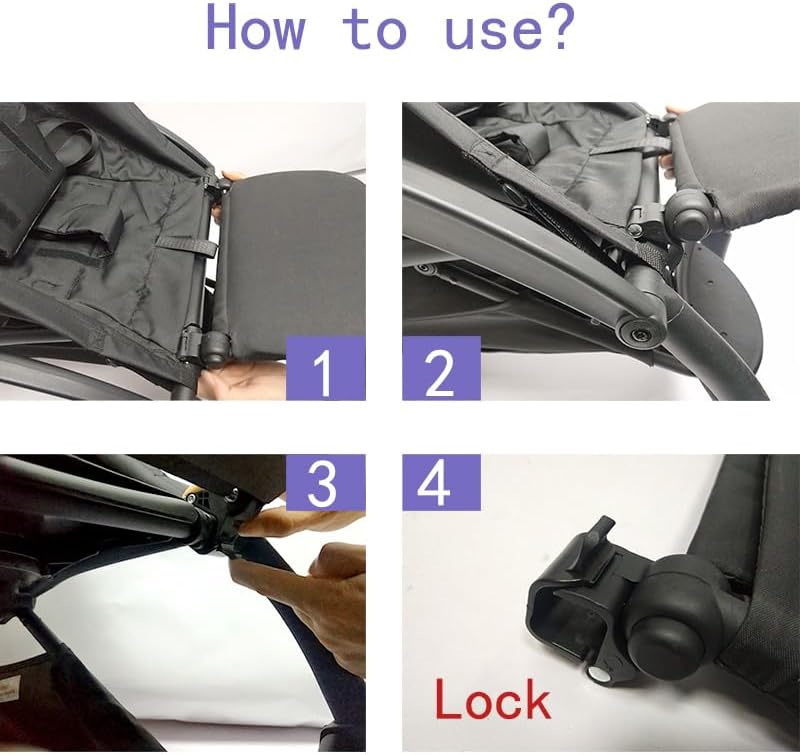 How to use?

1

2

3

4

Lock