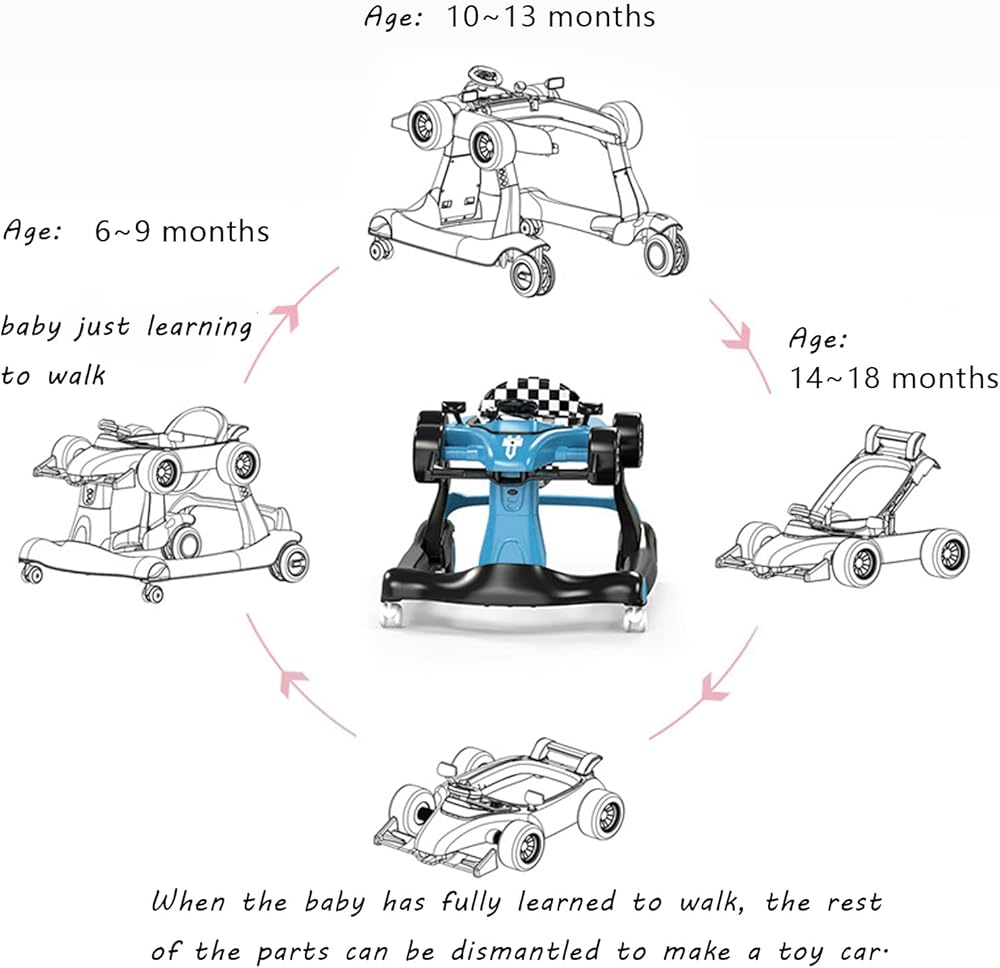 Age: 10~13 months

Age: 6~9 months

baby just learning to walk

Age: 14~18 months

When the baby has fully learned to walk, the rest of the parts can be dismantled to make a toy car.