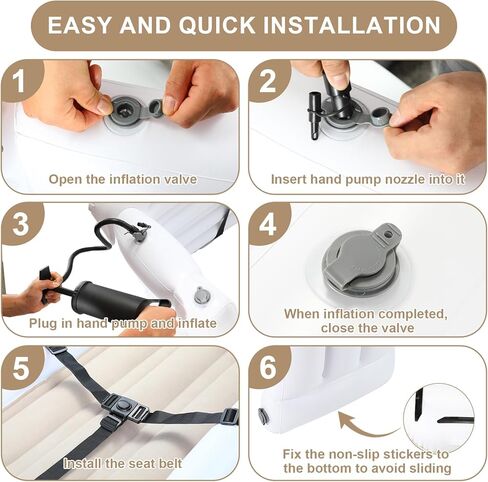 EASY AND QUICK INSTALLATION

1
Open the inflation valve

2
Insert hand pump nozzle into it

3
Plug in hand pump and inflate

4
When inflation completed, close the valve

5
Install the seat belt

6
Fix the non-slip stickers to the bottom to avoid sliding