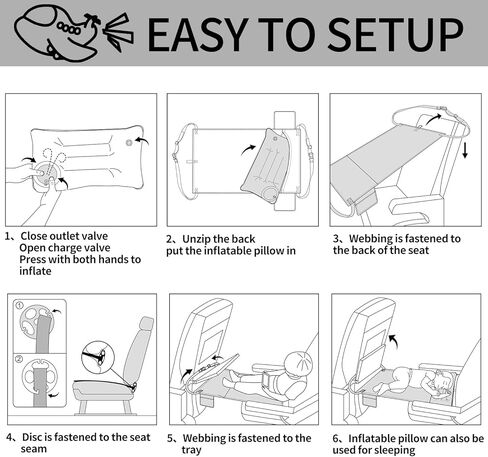 EASY TO SETUP

1、Close outlet valve
Open charge valve
Press with both hands to inflate

2、Unzip the back
put the inflatable pillow in

3、Webbing is fastened to the back of the seat

①

②

4、Disc is fastened to the seat seam

5、Webbing is fastened to the tray

6、Inflatable pillow can also be used for sleeping