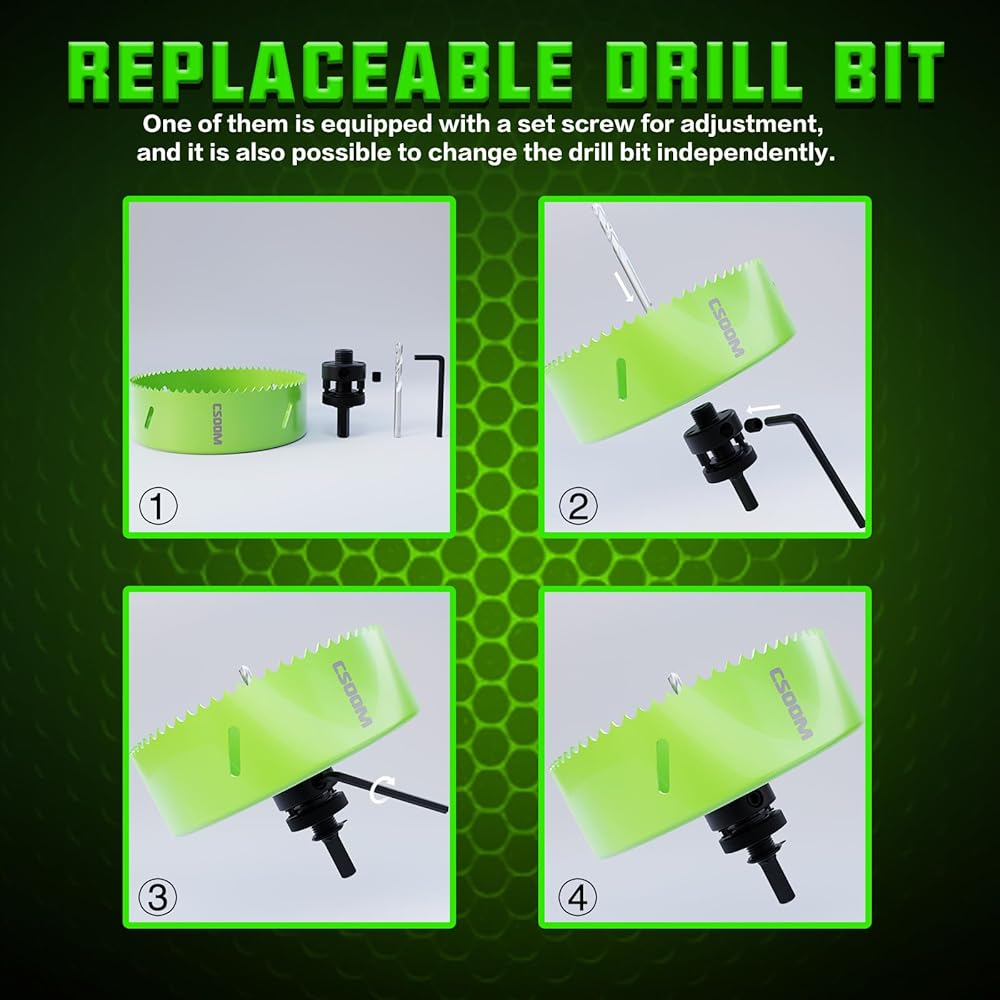 REPLACEABLE DRILL BIT
One of them is equipped with a set screw for adjustment, and it is also possible to change the drill bit independently.

CSOOM
①

CSOOM
②

CSOOM
③

CSOOM
④