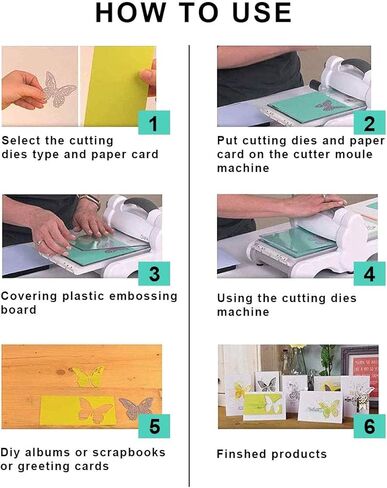 HOW TO USE

1

Select the cutting dies type and paper card

2

Put cutting dies and paper card on the cutter moule machine

3

Covering plastic embossing board

4

Using the cutting dies machine

5

Diy albums or scrapbooks or greeting cards

6

Finshed products