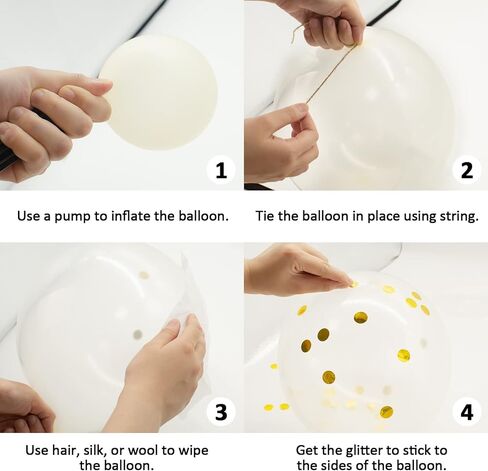 1

Use a pump to inflate the balloon.

2

Tie the balloon in place using string.

3

Use hair, silk, or wool to wipe the balloon.

4

Get the glitter to stick to the sides of the balloon.