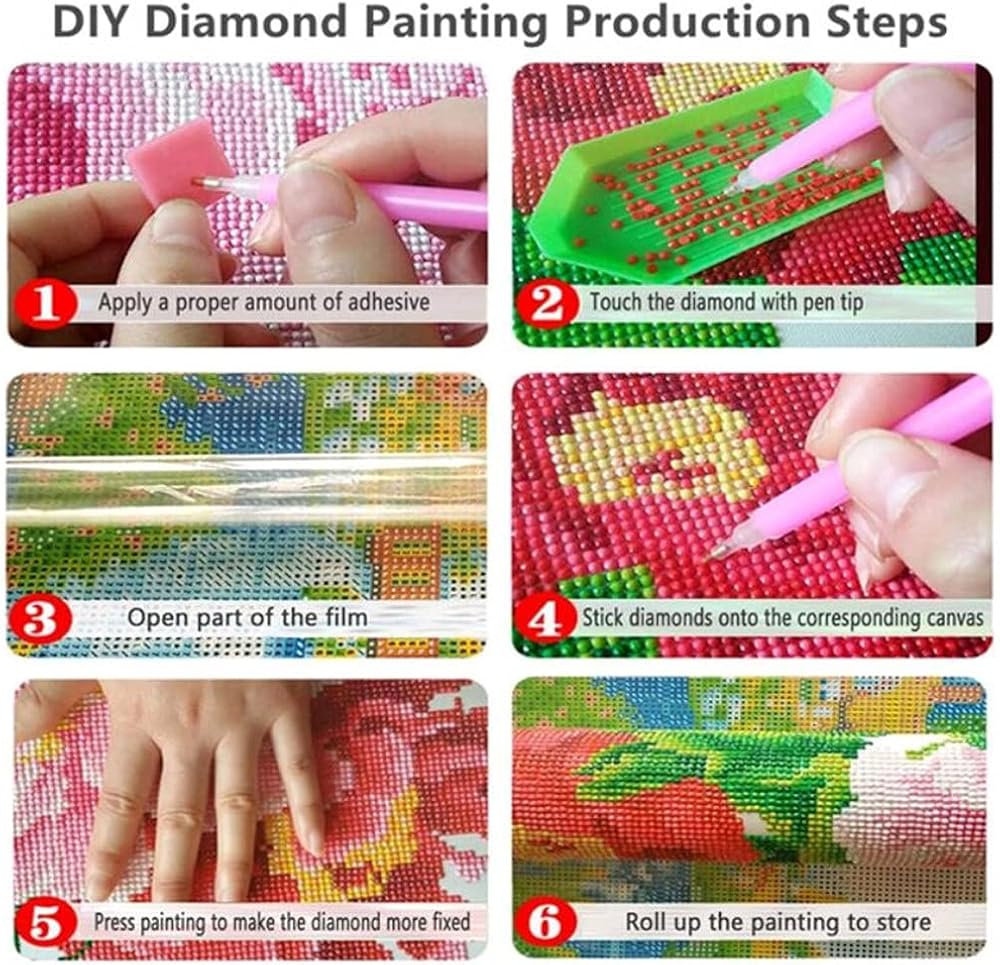 DIY Diamond Painting Production Steps

1 Apply a proper amount of adhesive

2 Touch the diamond with pen tip

3 Open part of the film

4 Stick diamonds onto the corresponding canvas

5 Press painting to make the diamond more fixed

6 Roll up the painting to store