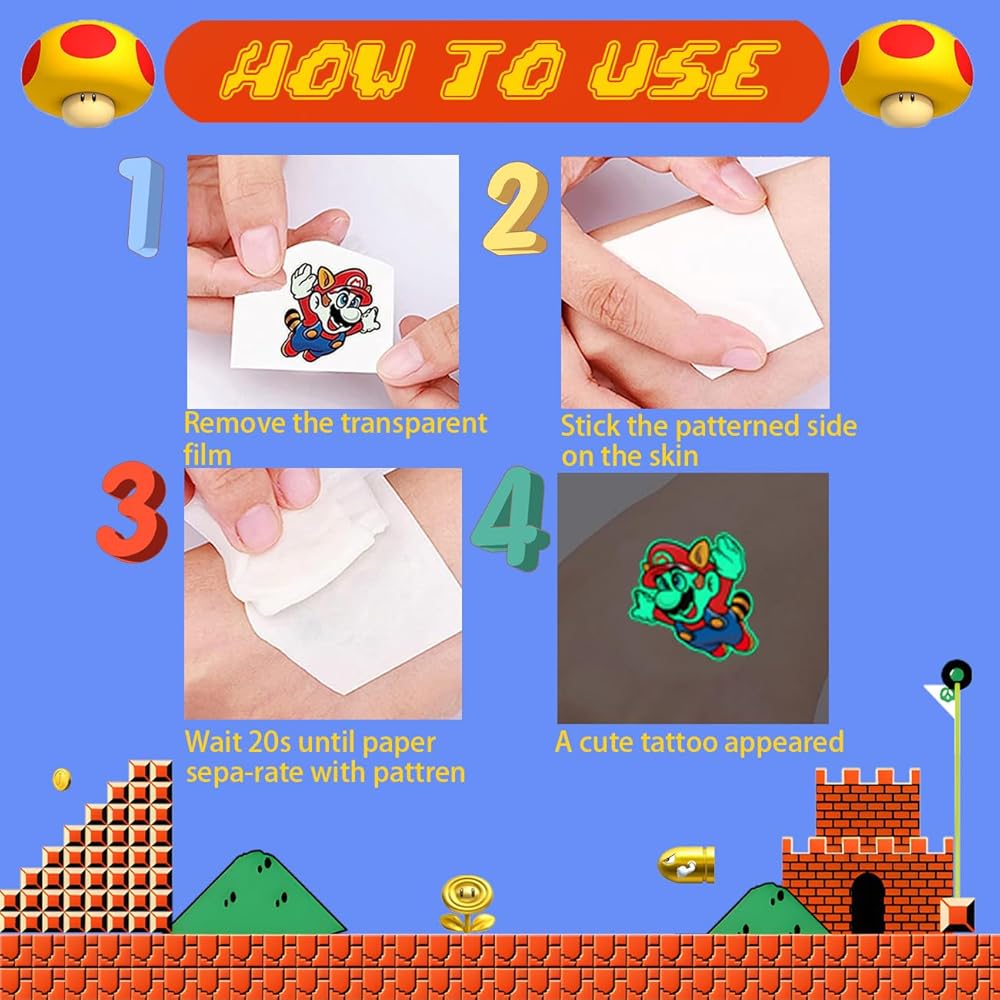 HOW TO USE

1

Remove the transparent film

2

Stick the patterned side on the skin

3

Wait 20s until paper sepa-rate with pattren

4

A cute tattoo appeared