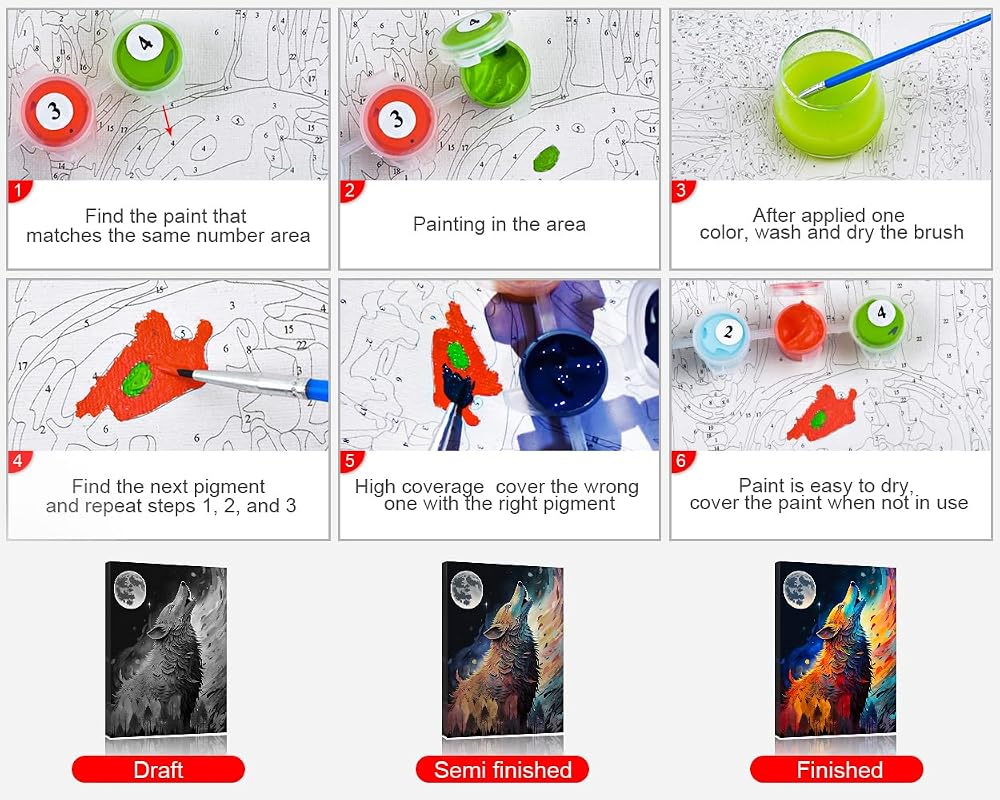 1
Find the paint that matches the same number area

2
Painting in the area

3
After applied one color, wash and dry the brush

4
Find the next pigment and repeat steps 1, 2, and 3

5
High coverage cover the wrong one with the right pigment

6
Paint is easy to dry, cover the paint when not in use

Draft

Semi finished

Finished