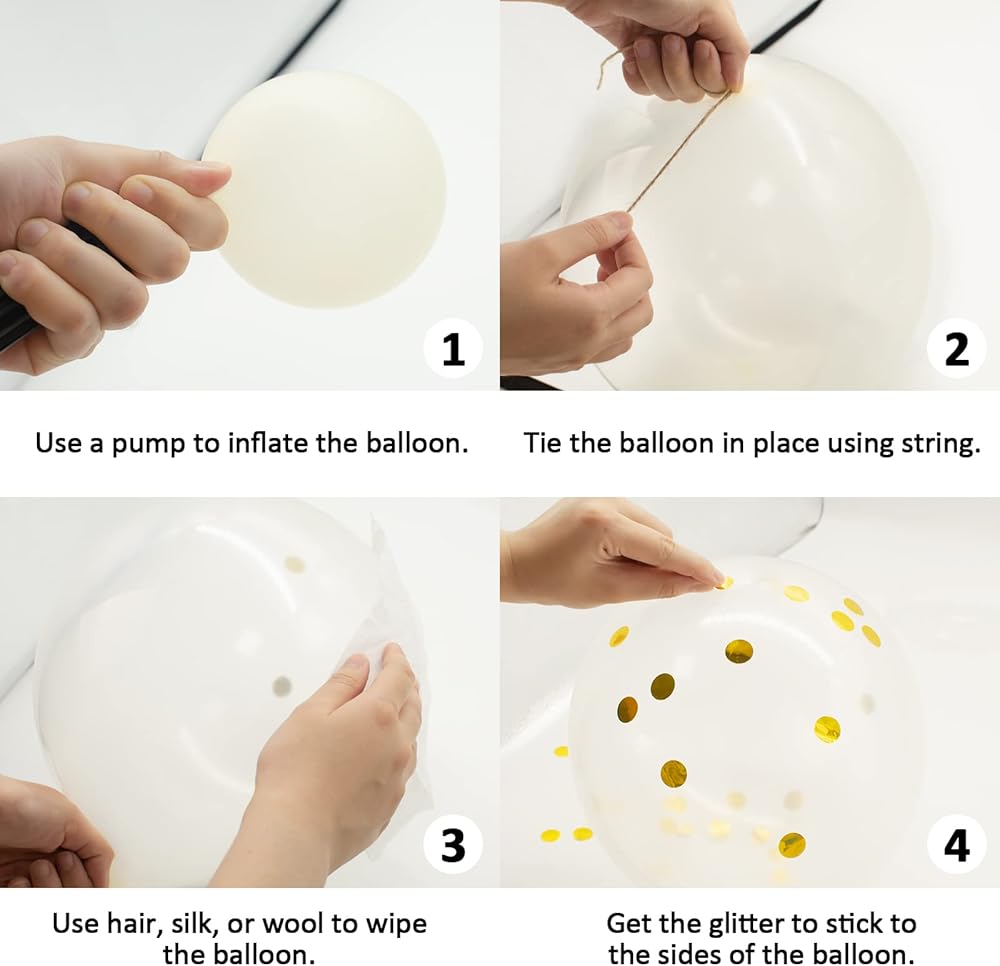 1

Use a pump to inflate the balloon.

2

Tie the balloon in place using string.

3

Use hair, silk, or wool to wipe the balloon.

4

Get the glitter to stick to the sides of the balloon.