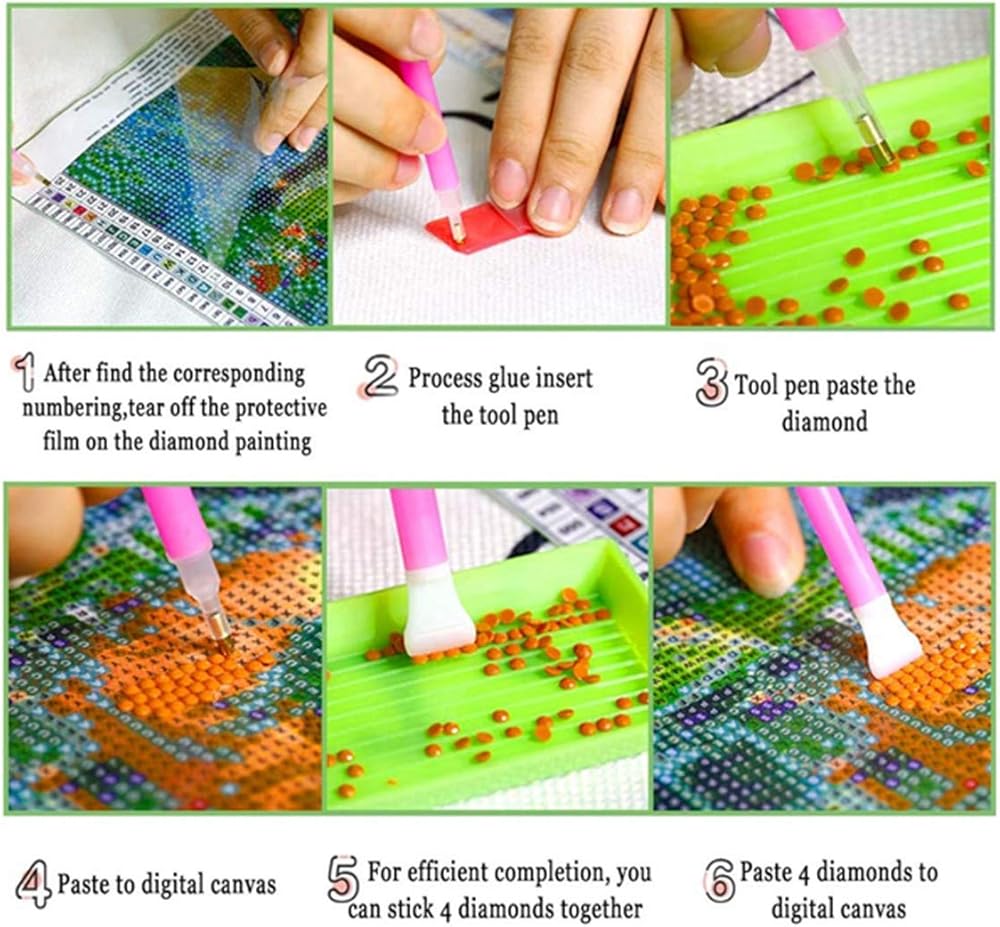 1 After find the corresponding numbering,tear off the protective film on the diamond painting

2 Process glue insert the tool pen

3 Tool pen paste the diamond

4 Paste to digital canvas

5 For efficient completion, you can stick 4 diamonds together

6 Paste 4 diamonds to digital canvas