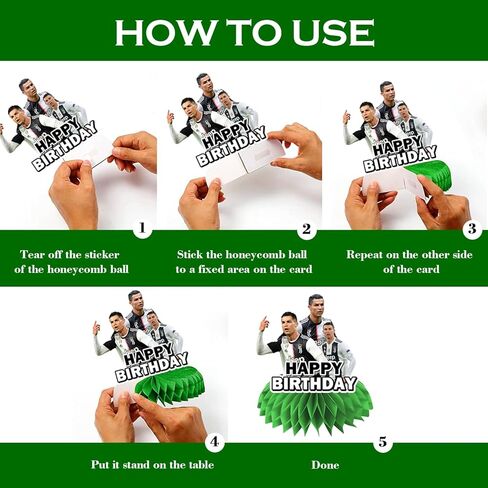 HOW TO USE

HAPPY BIRTHDAY

1

Tear off the sticker of the honeycomb ball

HAPPY BIRTHDAY

2

Stick the honeycomb ball to a fixed area on the card

HAPPY BIRTHDAY

3

Repeat on the other side of the card

HAPPY BIRTHDAY

4

Put it stand on the table

HAPPY BIRTHDAY

5

Done