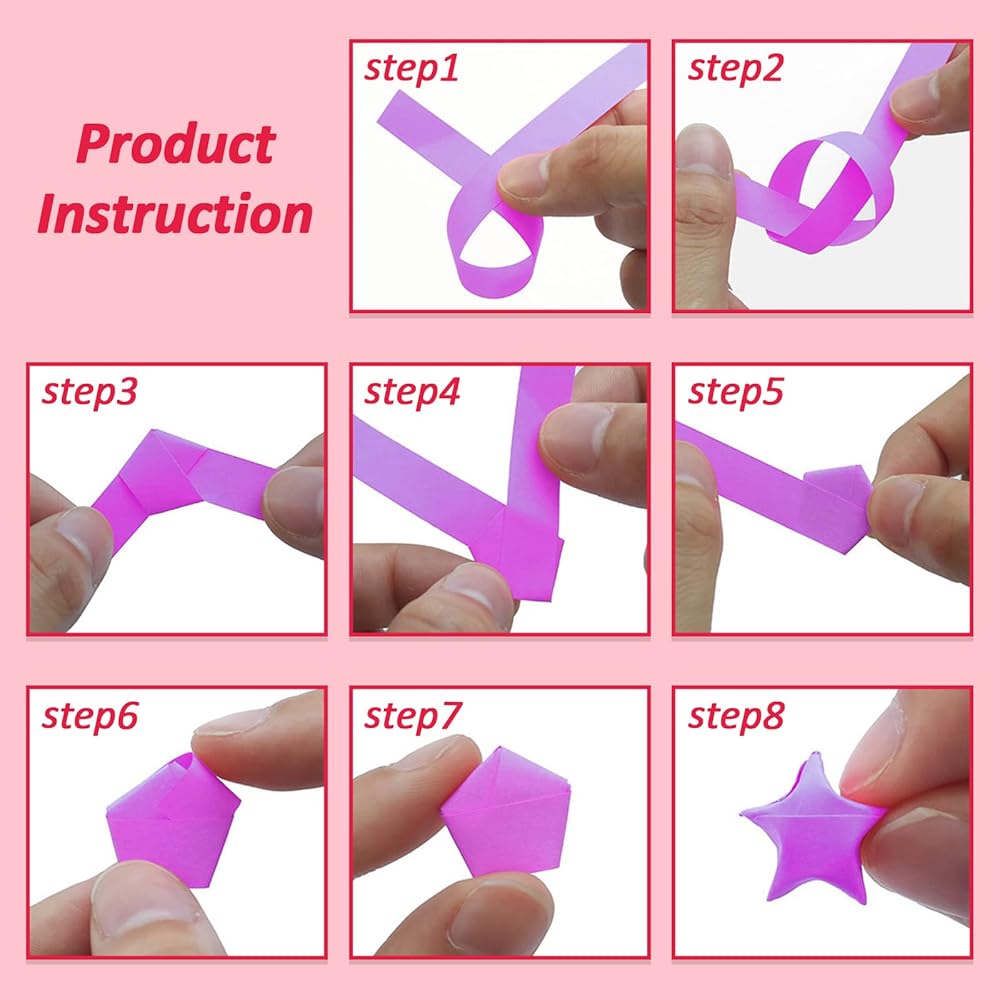 Product Instruction

step1

step2

step3

step4

step5

step6

step7

step8