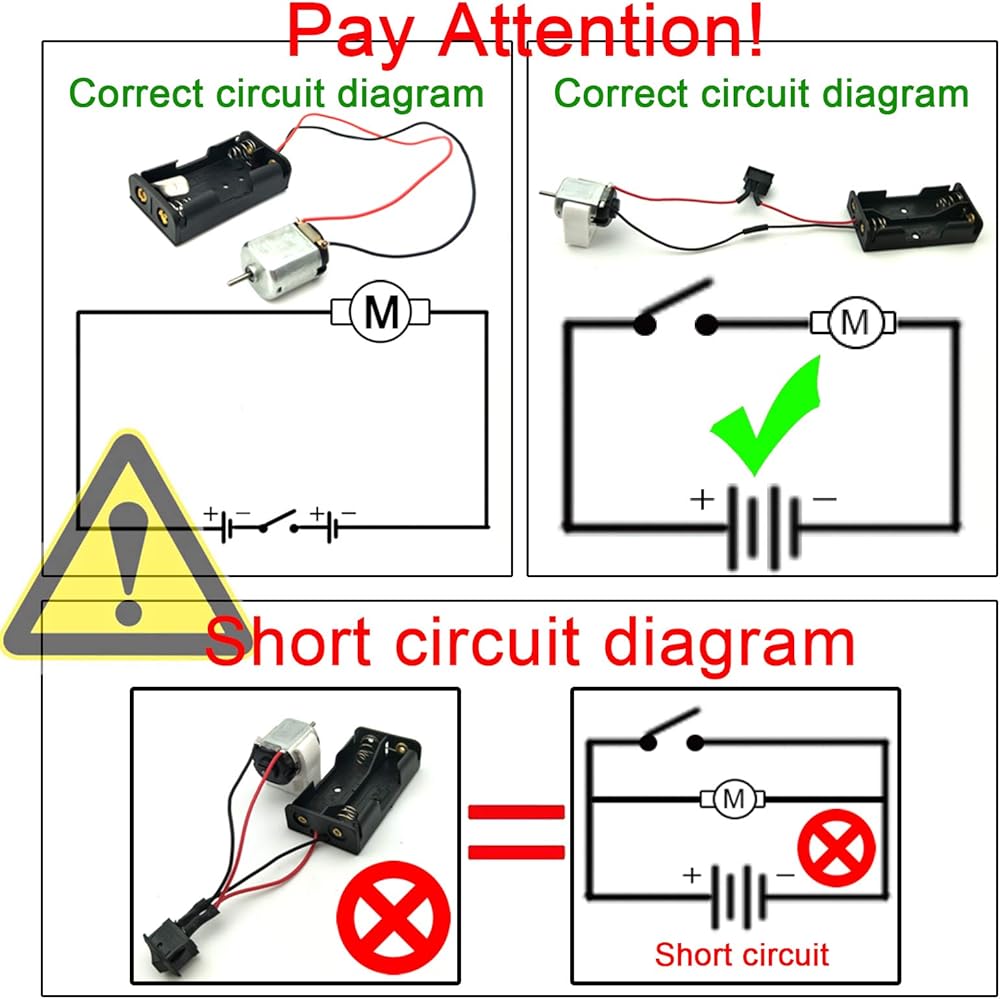 Pay Attention!

Correct circuit diagram

M

+ − + −

Correct circuit diagram

M

+ −

Short circuit diagram

M

+ −

Short circuit