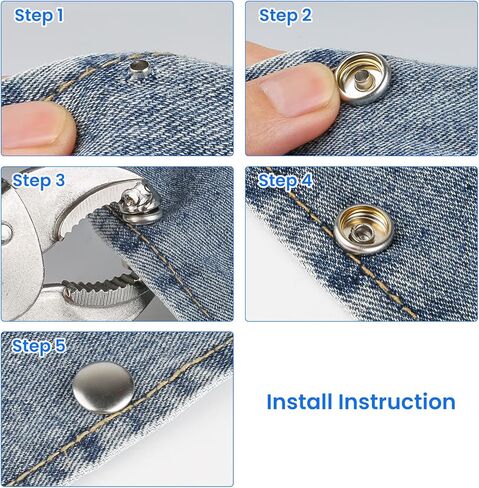 Step 1

Step 2

Step 3

Step 4

Step 5

Install Instruction