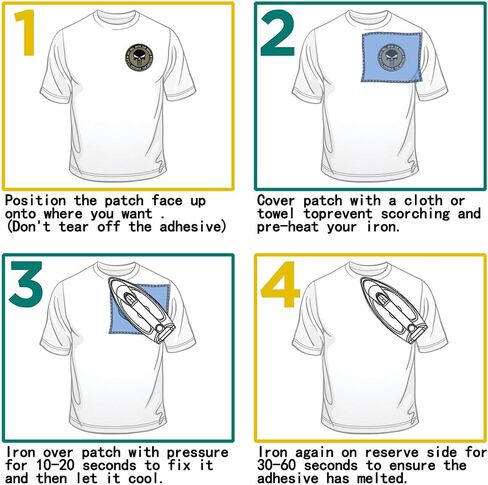 1

Position the patch face up onto where you want .
(Don't tear off the adhesive)

2

Cover patch with a cloth or towel toprevent scorching and pre-heat your iron.

3

Iron over patch with pressure for 10-20 seconds to fix it and then let it cool.

4

Iron again on reserve side for 30-60 seconds to ensure the adhesive has melted.