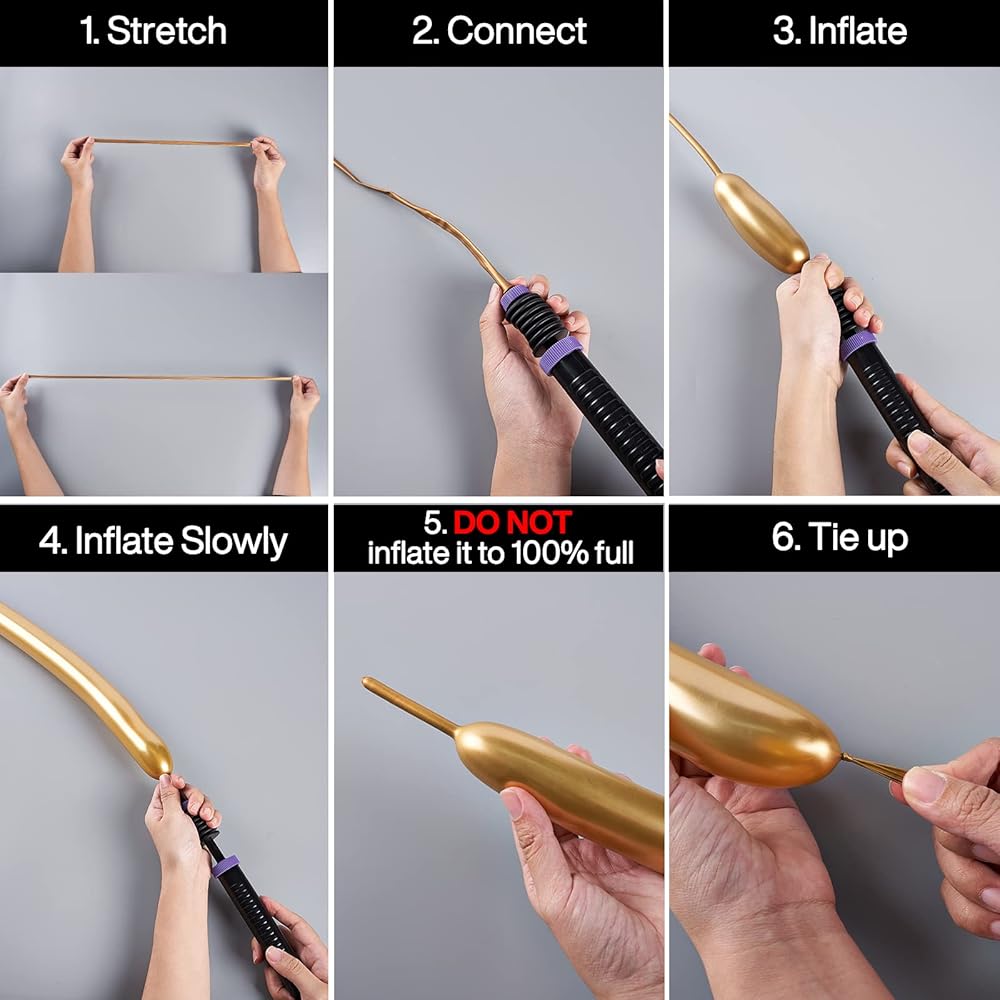 1. Stretch

2. Connect

3. Inflate

4. Inflate Slowly

5. DO NOT inflate it to 100% full

6. Tie up