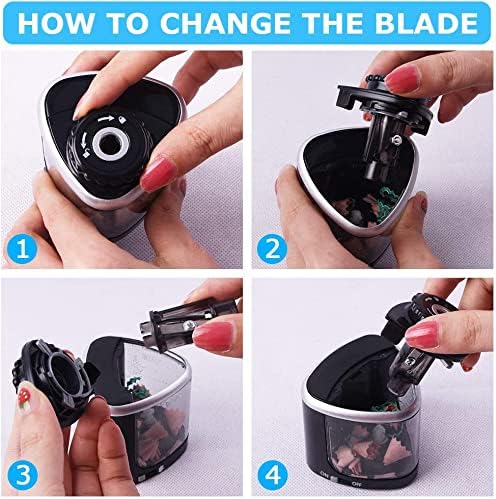 HOW TO CHANGE THE BLADE

1

2

3

4

ON OFF