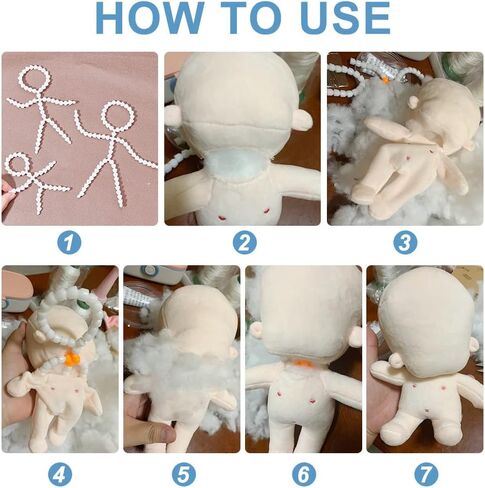 HOW TO USE

1

2

3

4

5

6

7