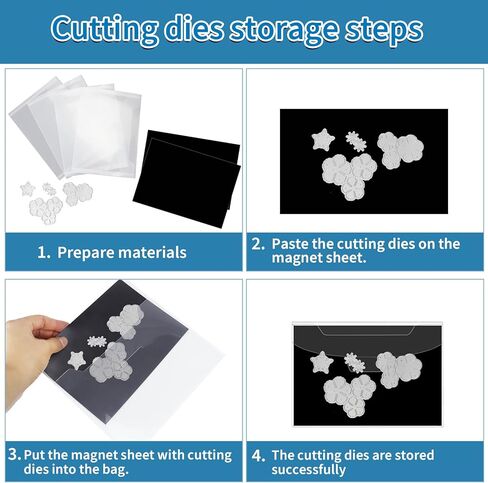 Cutting dies storage steps

1. Prepare materials

2. Paste the cutting dies on the magnet sheet.

3. Put the magnet sheet with cutting dies into the bag.

4. The cutting dies are stored successfully